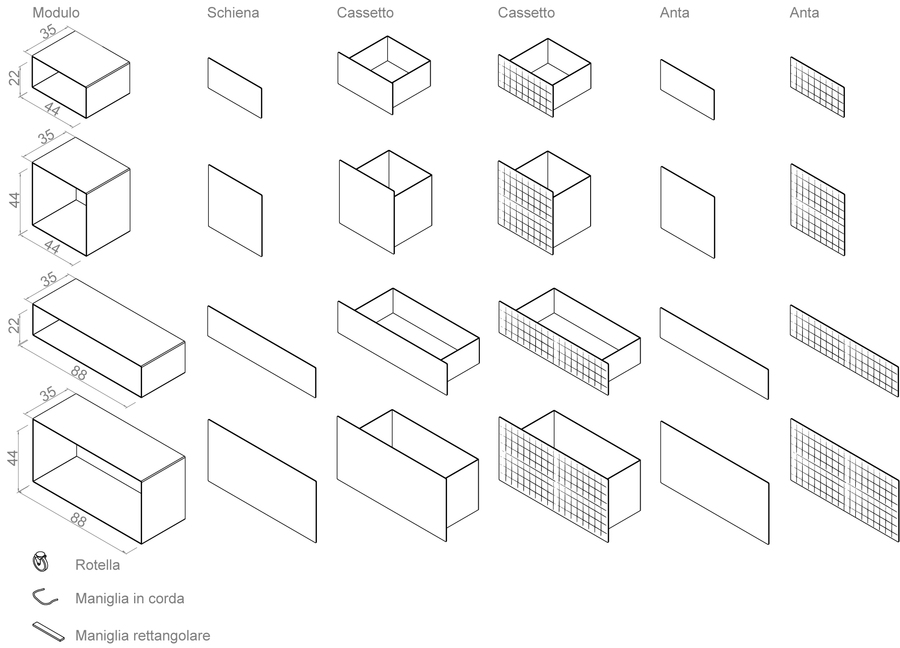 Modulo Schiena Cassetto Cassetto Anta Anta

35
22
44

35
44
44

35
22
88

35
44
88

Rotella

Maniglia in corda

Maniglia rettangolare